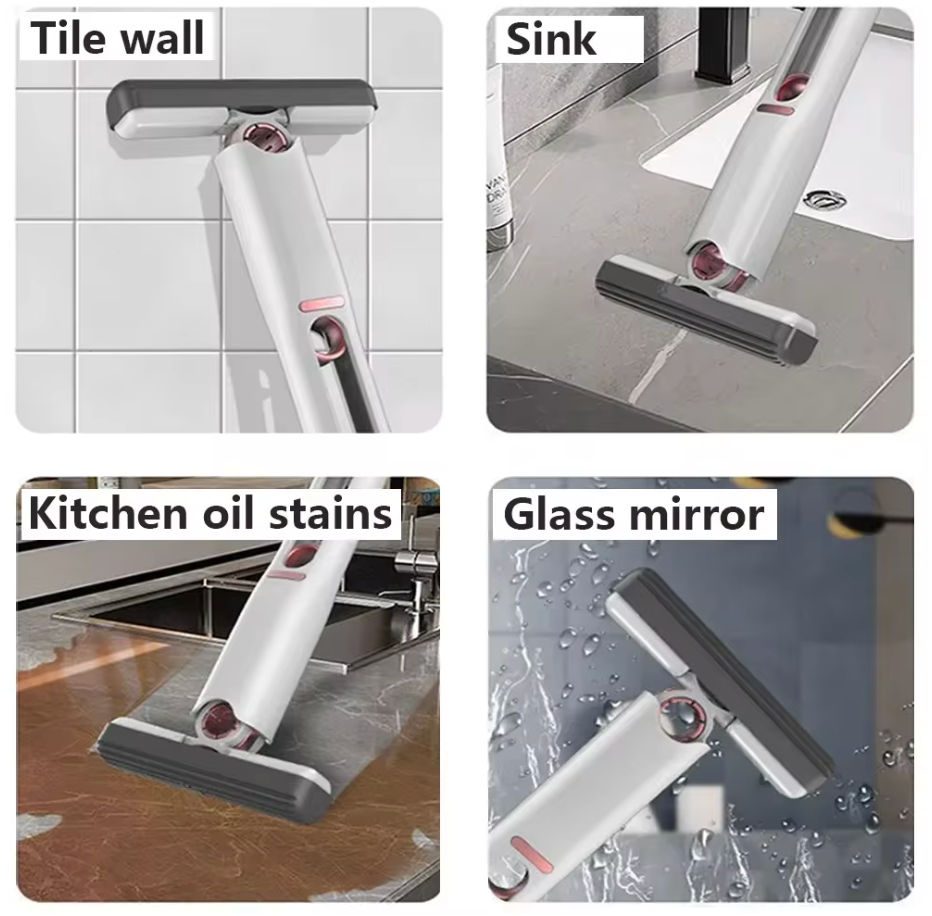 Tile wall

Sink

Kitchen oil stains

Glass mirror