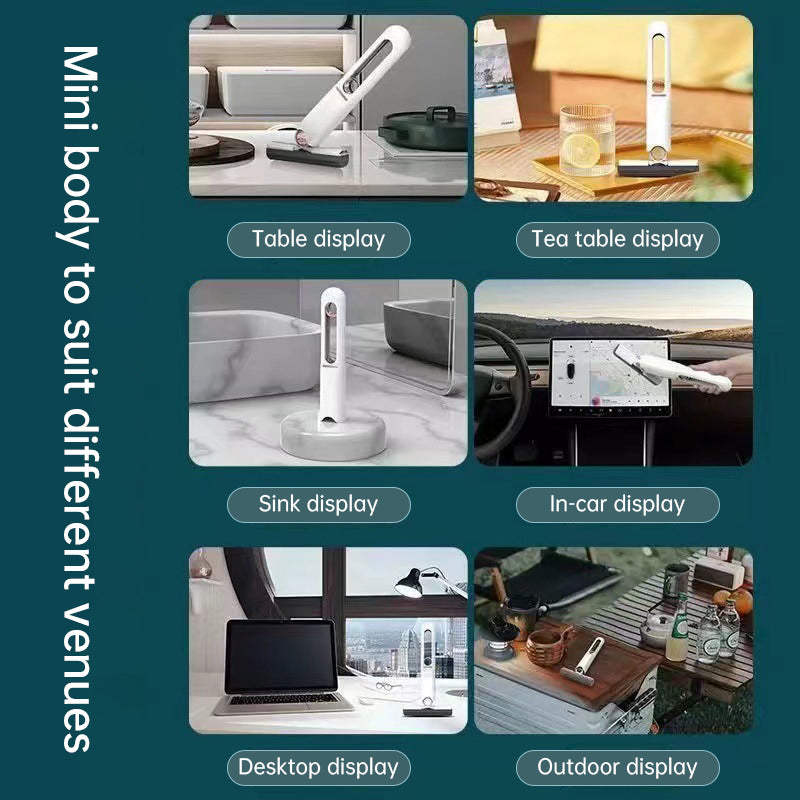 Mini body to suit different venues

Table display

Tea table display

Sink display

In-car display

Desktop display

Outdoor display