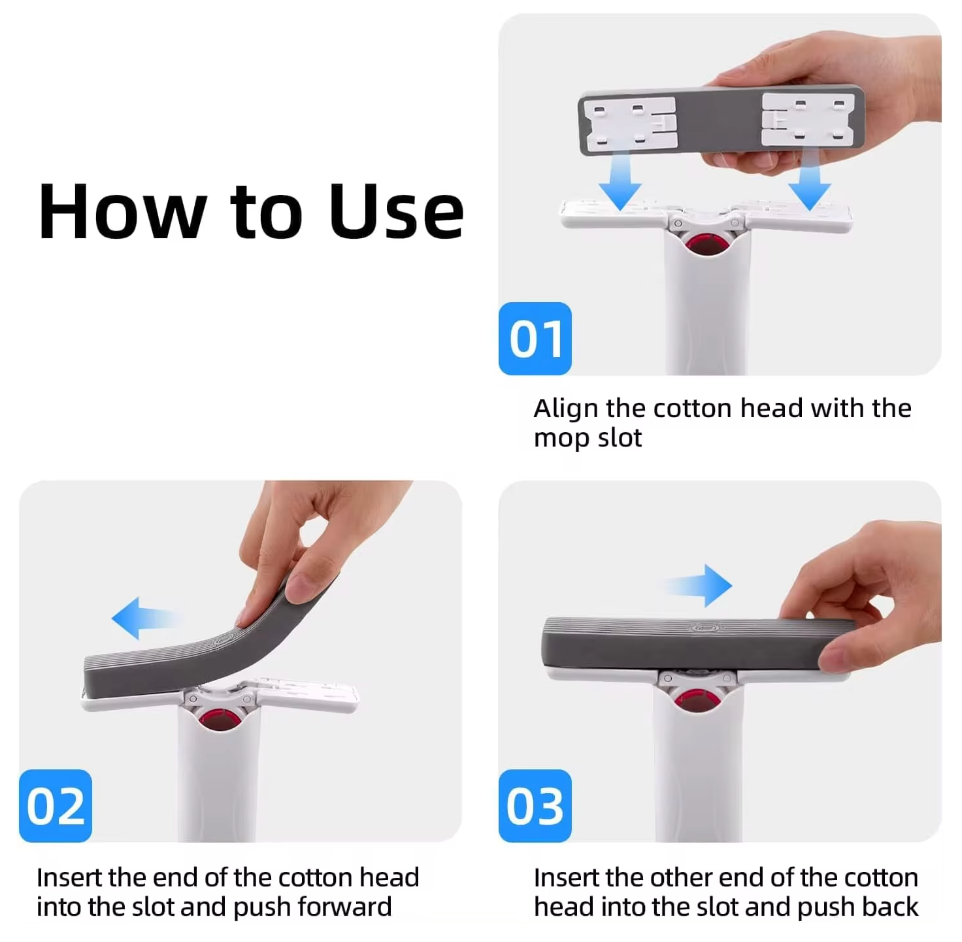 How to Use

01

Align the cotton head with the mop slot

02

Insert the end of the cotton head into the slot and push forward

03

Insert the other end of the cotton head into the slot and push back