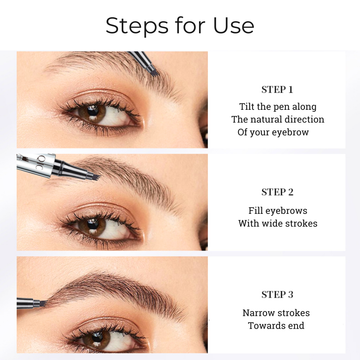 Steps for Use

STEP 1
Tilt the pen along
The natural direction
Of your eyebrow

STEP 2
Fill eyebrows
With wide strokes

STEP 3
Narrow strokes
Towards end